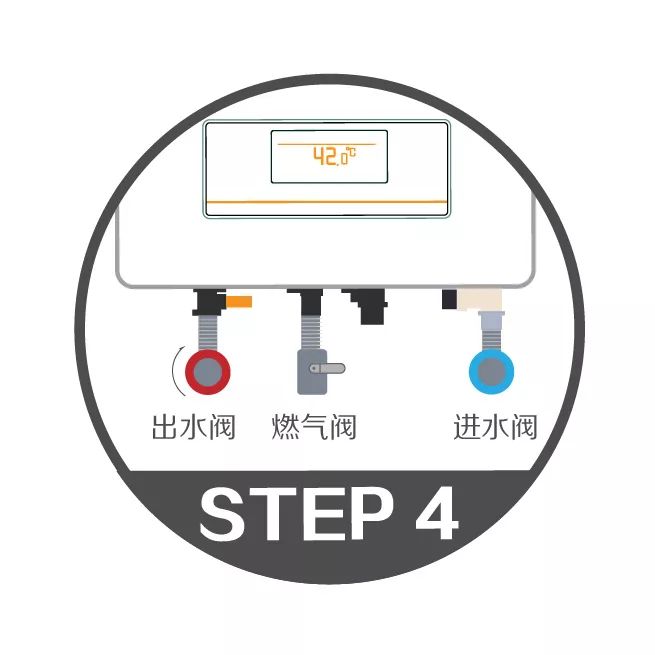 42.0℃

出水阀 燃气阀 进水阀

STEP 4